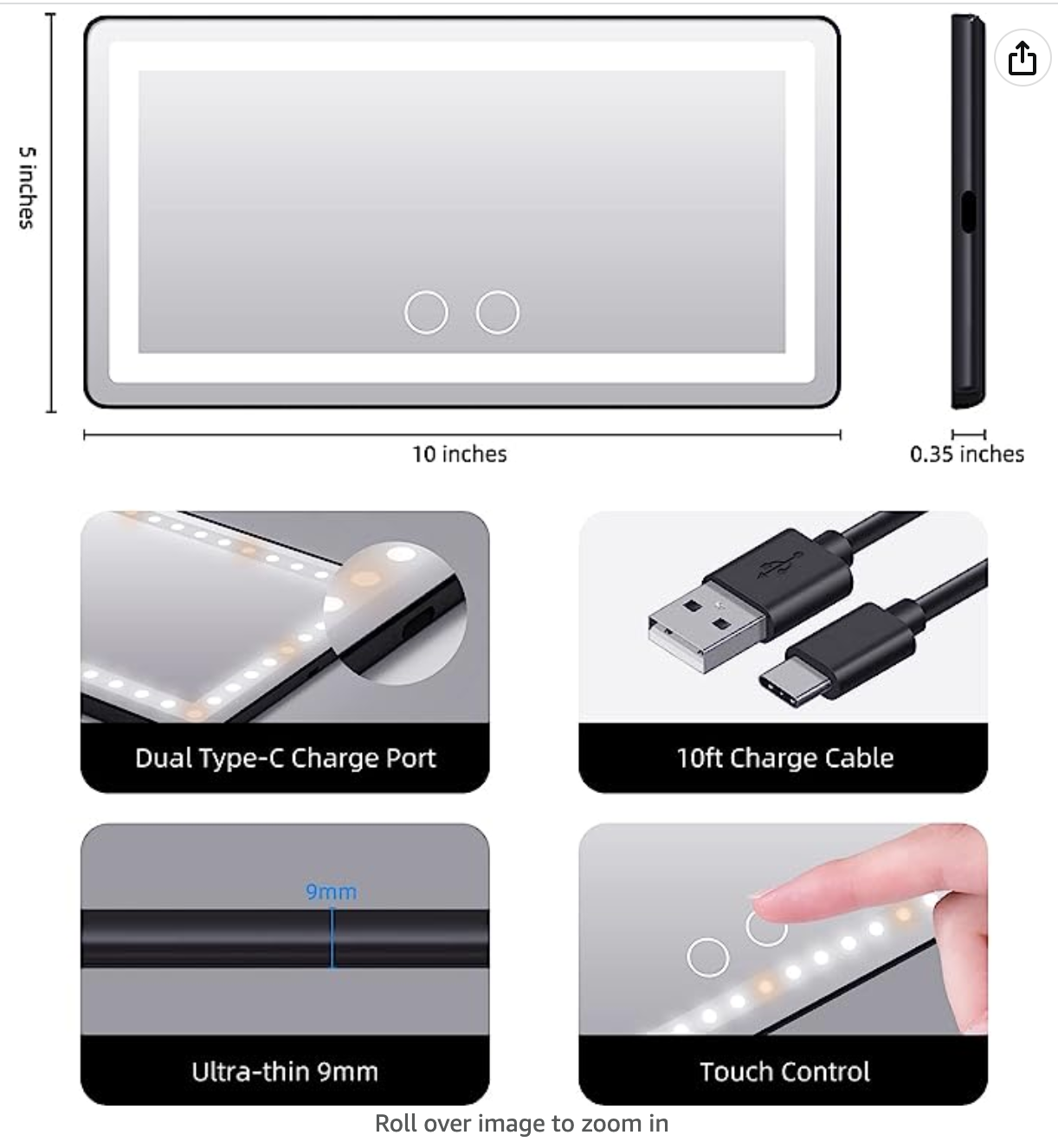 5 inches

10 inches

0.35 inches

Dual Type-C Charge Port

10ft Charge Cable

9mm

Ultra-thin 9mm

Touch Control

Roll over image to zoom in